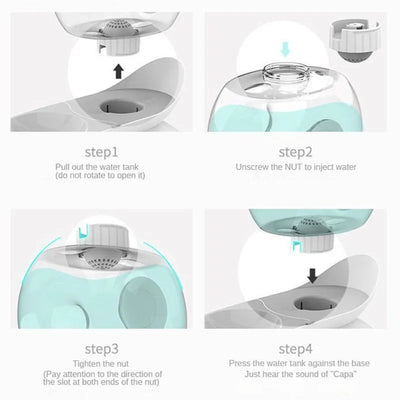 step1
Pull out the water tank
(do not rotate to open it)

step2
Unscrew the NUT to inject water

step3
Tighten the nut
(Pay attention to the direction of the slot at both ends of the nut)

step4
Press the water tank against the base
Just hear the sound of "Capa"