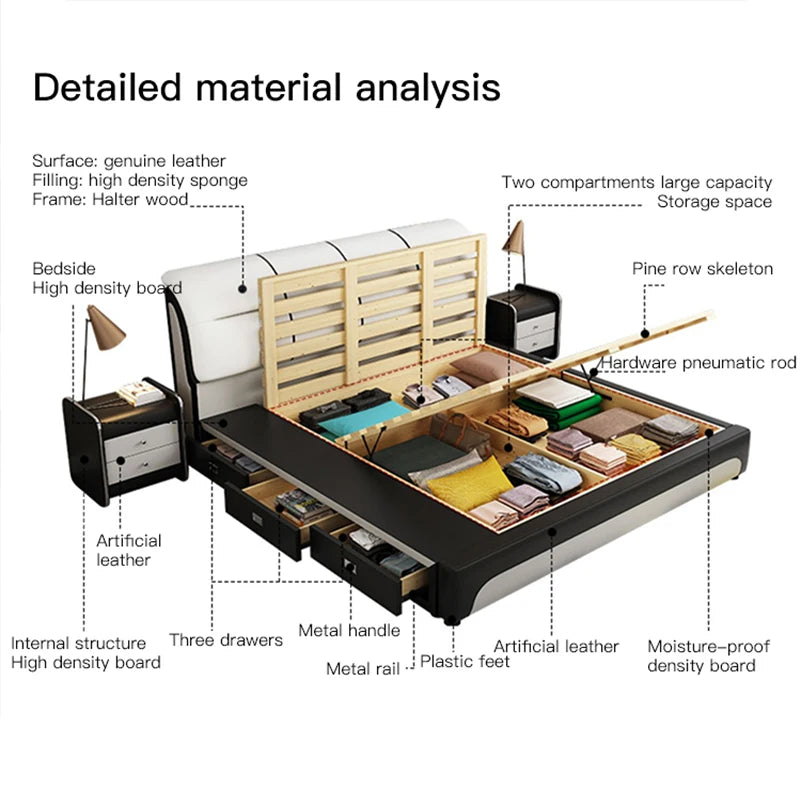 Detailed material analysis

Surface: genuine leather
Filling: high density sponge
Frame: Halter wood

Two compartments large capacity
Storage space

Bedside
High density board

Pine row skeleton

Hardware pneumatic rod

Artificial
leather

Internal structure
High density board

Three drawers

Metal handle

Metal rail

Plastic feet

Artificial leather

Moisture-proof
density board