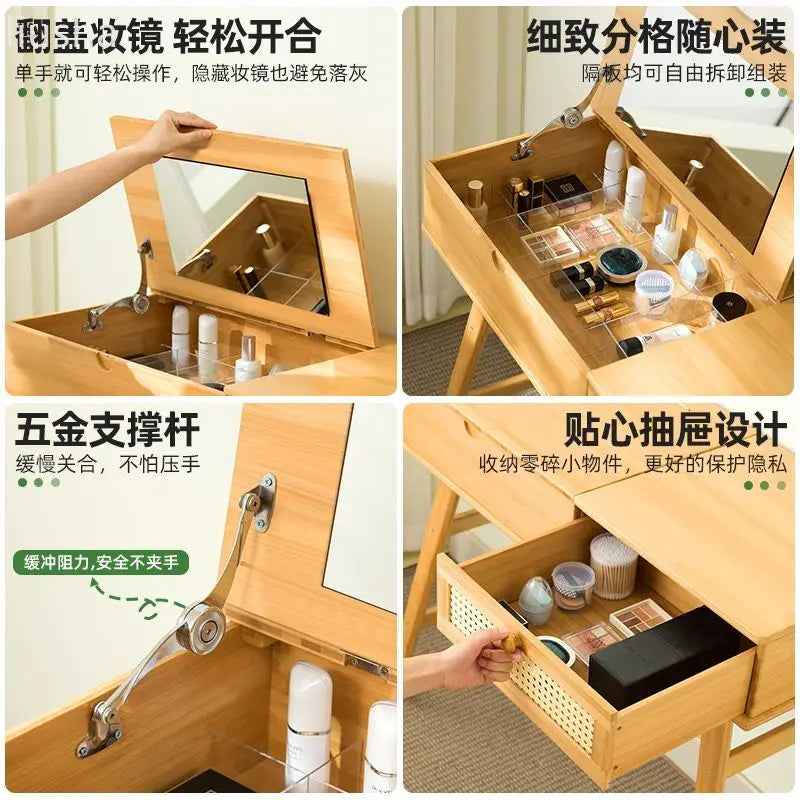 翻盖妆镜 轻松开合
单手就可轻松操作，隐藏妆镜也避免落灰

细致分格随心装
隔板均可自由拆卸组装

五金支撑杆
缓慢关合，不怕压手

缓冲阻力,安全不夹手

贴心抽屉设计
收纳零碎小物件，更好的保护隐私