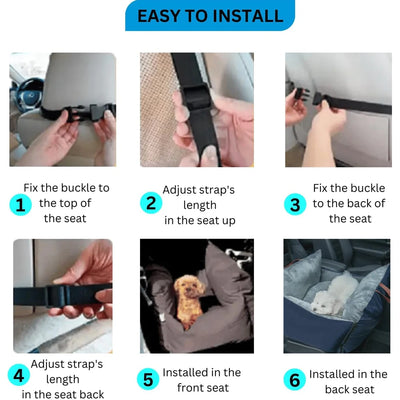 EASY TO INSTALL

1 Fix the buckle to the top of the seat

2 Adjust strap's length in the seat up

3 Fix the buckle to the back of the seat

4 Adjust strap's length in the seat back

5 Installed in the front seat

6 Installed in the back seat