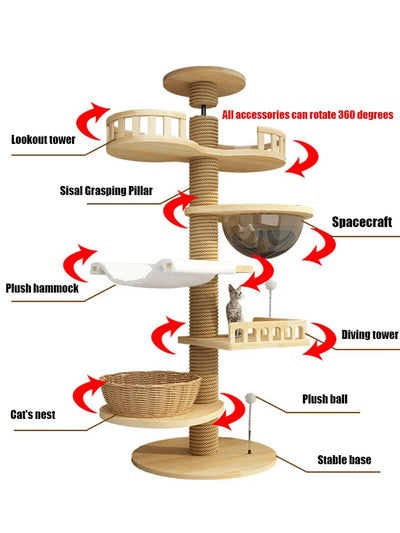 All accessories can rotate 360 degrees

Lookout tower

Sisal Grasping Pillar

Spacecraft

Plush hammock

Diving tower

Plush ball

Cat's nest

Stable base