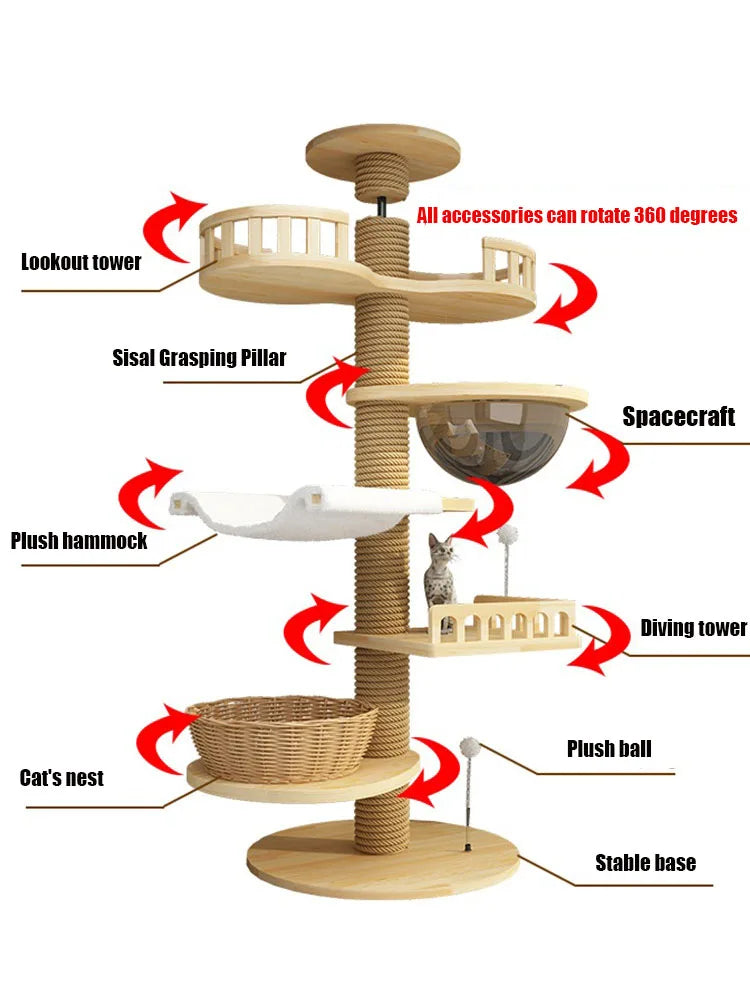 All accessories can rotate 360 degrees

Lookout tower

Sisal Grasping Pillar

Spacecraft

Plush hammock

Diving tower

Plush ball

Cat's nest

Stable base