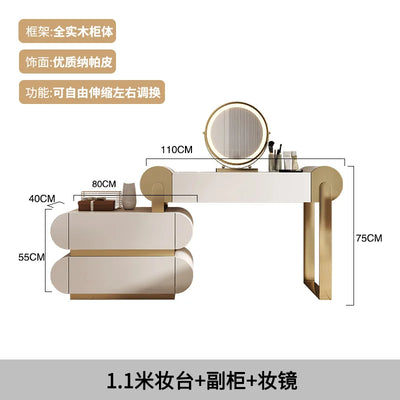 框架:全实木柜体

饰面:优质纳帕皮

功能:可自由伸缩左右调换

110CM

80CM

40CM

55CM

75CM

1.1米妆台+副柜+妆镜