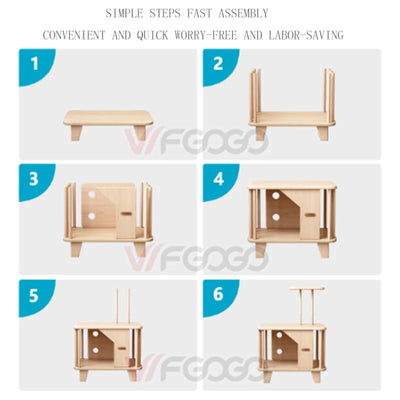 SIMPLE STEPS FAST ASSEMBLY
CONVENIENT AND QUICK WORRY-FREE AND LABOR-SAVING

1

2

VFGOGO

3

4

VFGOGO

5

6

VFGOGO