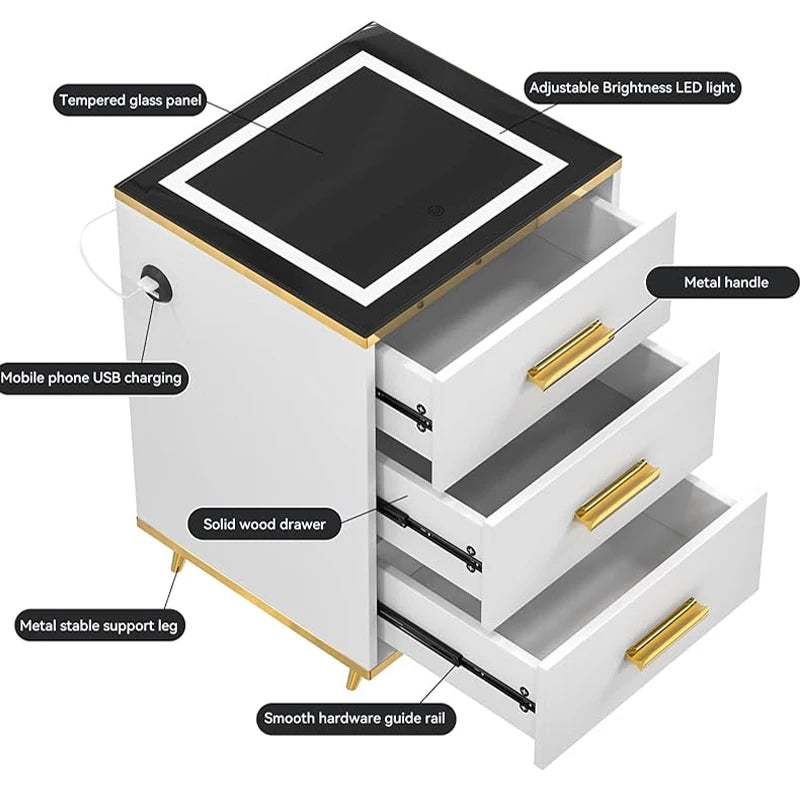 Tempered glass panel

Adjustable Brightness LED light

Metal handle

Mobile phone USB charging

Solid wood drawer

Metal stable support leg

Smooth hardware guide rail