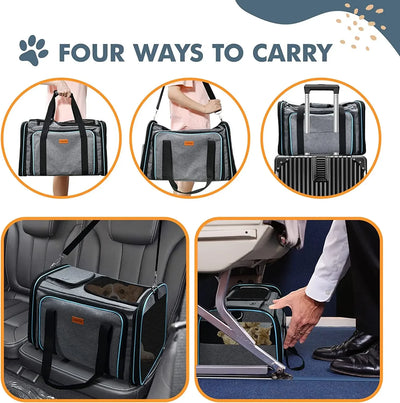 FOUR WAYS TO CARRY