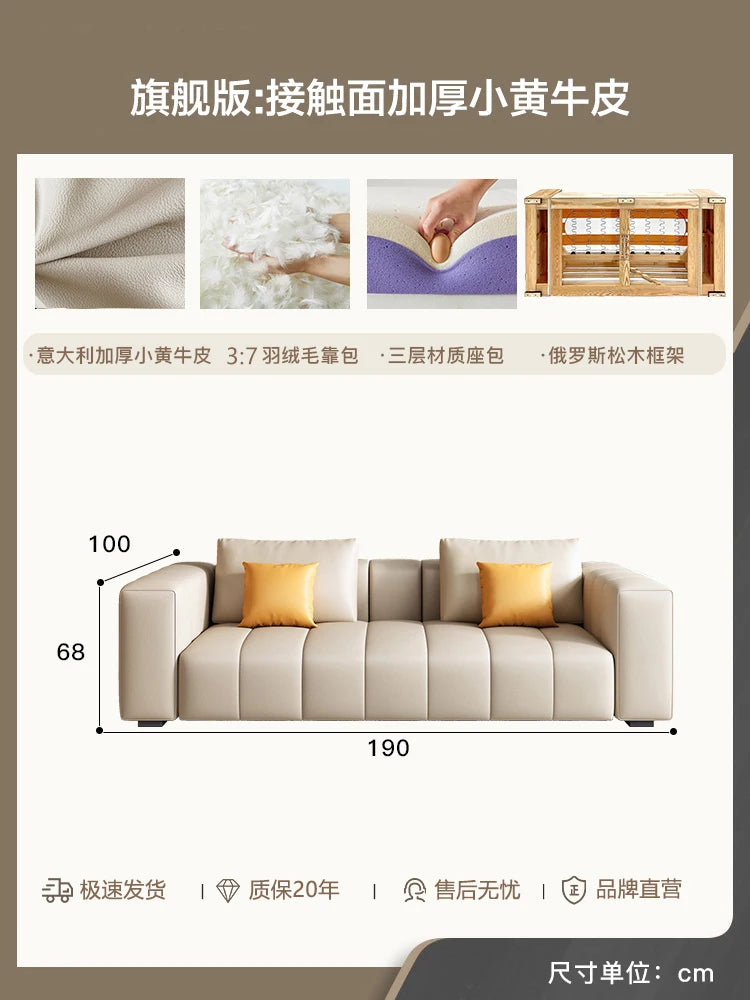 旗舰版:接触面加厚小黄牛皮

·意大利加厚小黄牛皮 3:7 羽绒毛靠包 ·三层材质座包 ·俄罗斯松木框架

100
68
190

极速发货 | 质保20年 | 售后无忧 | 品牌直营

尺寸单位：cm