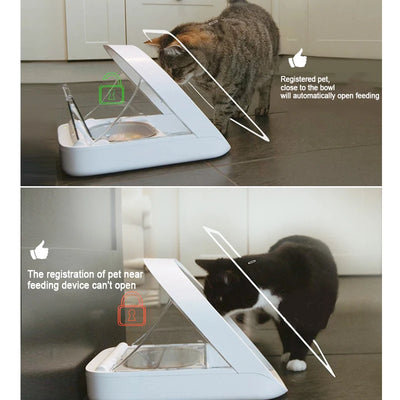 Registered pet, close to the bowl will automatically open feeding

The registration of pet near feeding device can't open