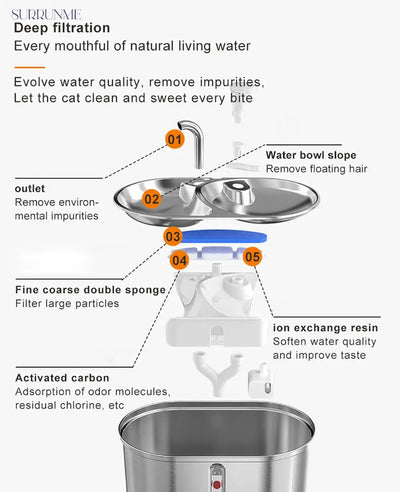 SURRUNME

Deep filtration

Every mouthful of natural living water

Evolve water quality, remove impurities,
Let the cat clean and sweet every bite

01

Water bowl slope
Remove floating hair

outlet
Remove environmental impurities

02

03

04

05

Fine coarse double sponge
Filter large particles

ion exchange resin
Soften water quality and improve taste

Activated carbon
Adsorption of odor molecules, residual chlorine, etc