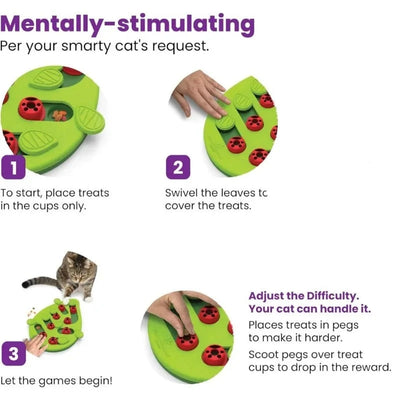 Mentally-stimulating
Per your smarty cat's request.

1

To start, place treats in the cups only.

2

Swivel the leaves tc cover the treats.

3

Let the games begin!

Adjust the Difficulty.
Your cat can handle it.

Places treats in pegs to make it harder.

Scoot pegs over treat cups to drop in the reward.