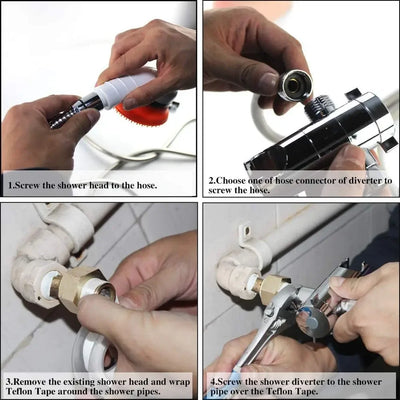 1.Screw the shower head to the hose.

2.Choose one of hose connector of diverter to screw the hose.

3.Remove the existing shower head and wrap Teflon Tape around the shower pipes.

4.Screw the shower diverter to the shower pipe over the Teflon Tape.