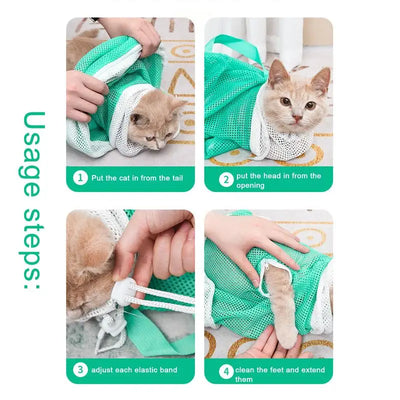 Usage steps:

1 Put the cat in from the tail

2 put the head in from the opening

3 adjust each elastic band

4 clean the feet and extend them