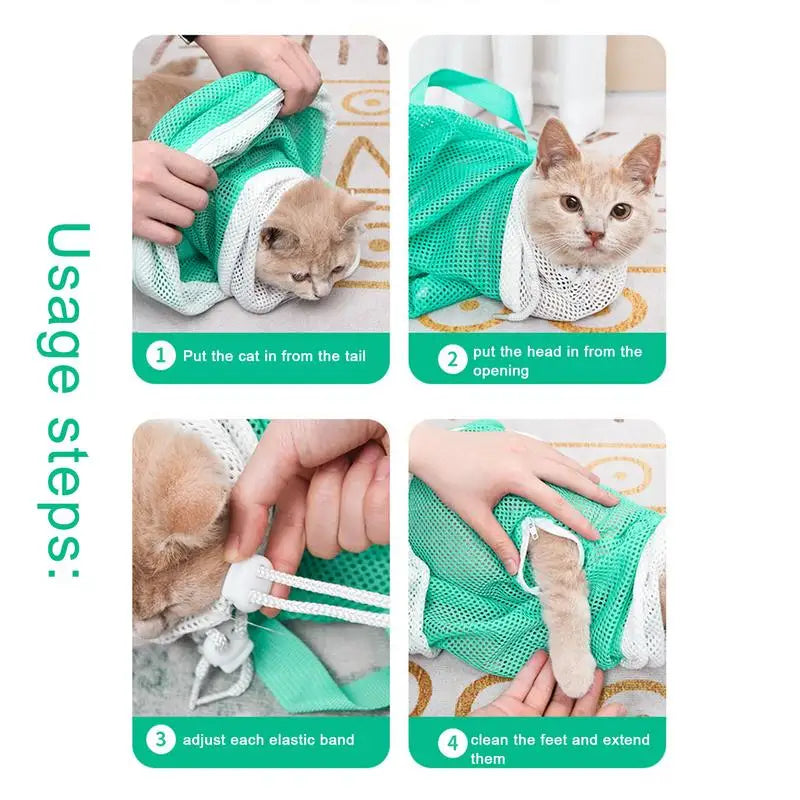 Usage steps:

1 Put the cat in from the tail

2 put the head in from the opening

3 adjust each elastic band

4 clean the feet and extend them