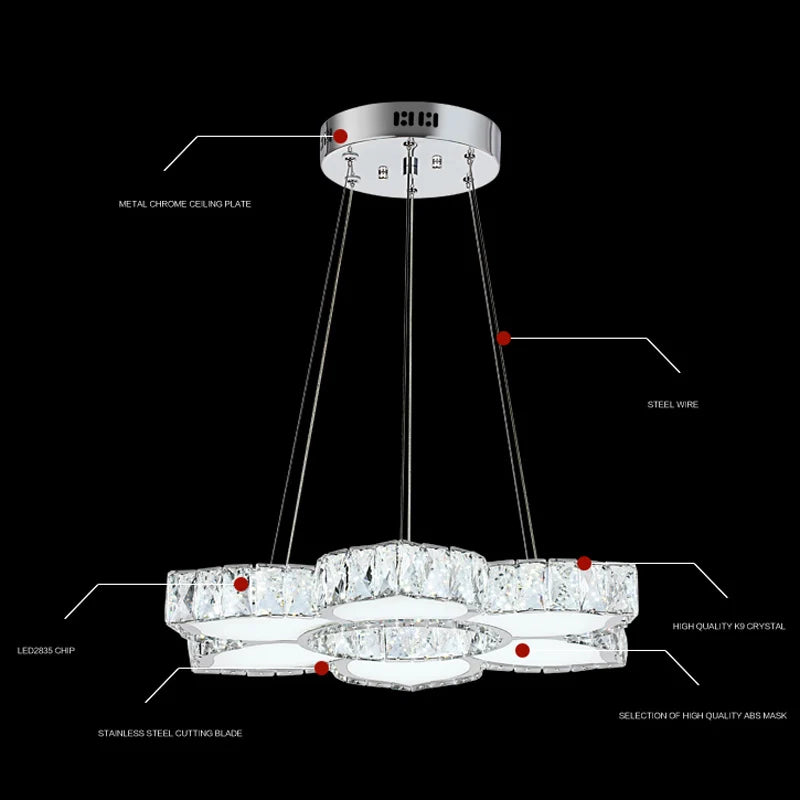 METAL CHROME CEILING PLATE

STEEL WIRE

HIGH QUALITY K9 CRYSTAL

LED2835 CHIP

SELECTION OF HIGH QUALITY ABS MASK

STAINLESS STEEL CUTTING BLADE